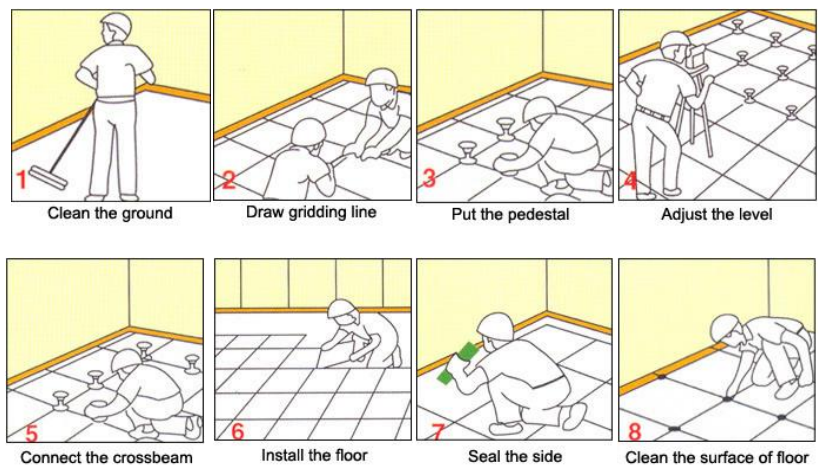 1
Clean the ground

2
Draw gridding line

3
Put the pedestal

4
Adjust the level

5
Connect the crossbeam

6
Install the floor

7
Seal the side

8
Clean the surface of floor