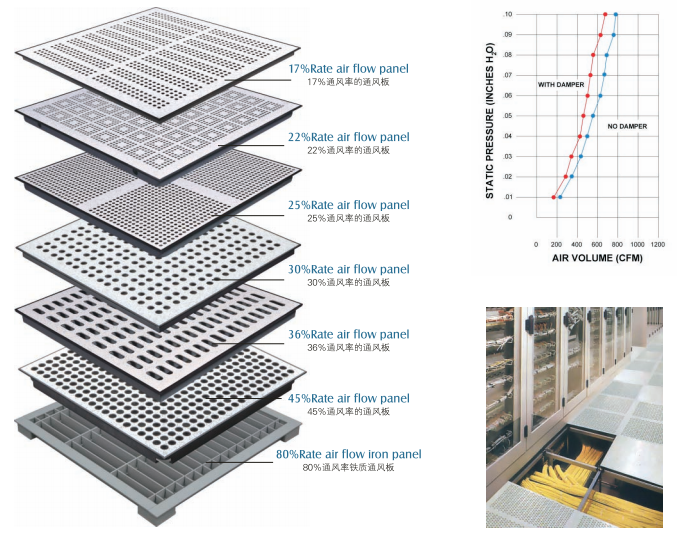 17%Rate air flow panel
17%通风率的通风板

22%Rate air flow panel
22%通风率的通风板

25%Rate air flow panel
25%通风率的通风板

30%Rate air flow panel
30%通风率的通风板

36%Rate air flow panel
36%通风率的通风板

45%Rate air flow panel
45%通风率的通风板

80%Rate air flow iron panel
80%通风率铁质通风板

STATIC PRESSURE (INCHES $H_2O$)

.10
.09
.08
.07
.06
.05
.04
.03
.02
.01
0

WITH DAMPER

NO DAMPER

0 200 400 600 800 1000 1200

AIR VOLUME (CFM)